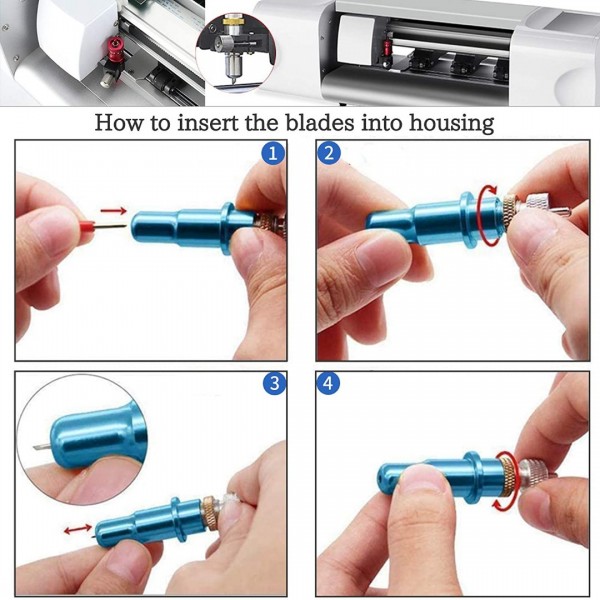 How to insert the blades into housing

1

2

3

4